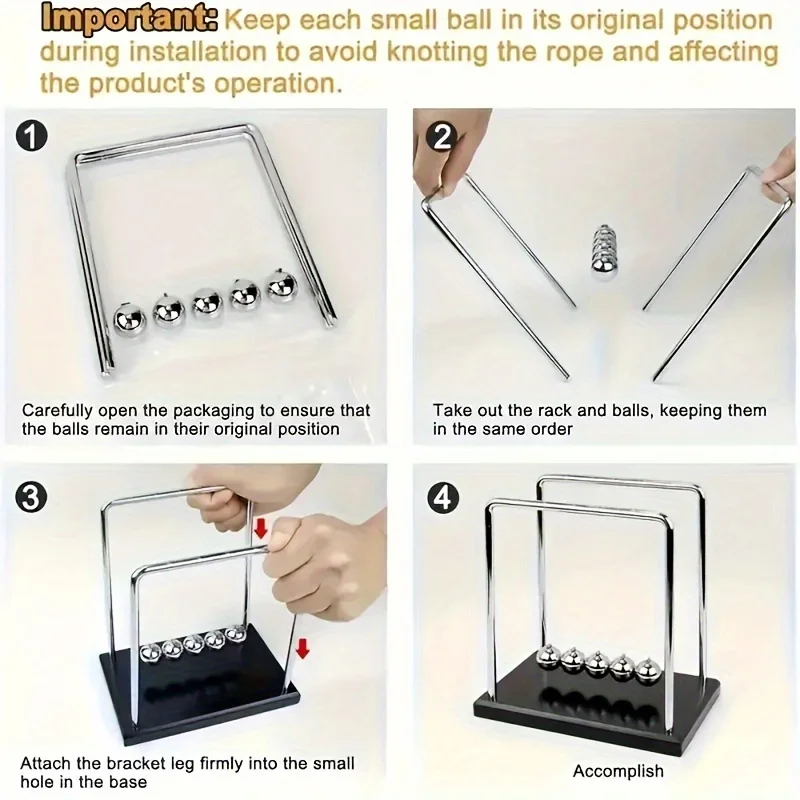 Important: Keep each small ball in its original position during installation to avoid knotting the rope and affecting the product's operation.

1

Carefully open the packaging to ensure that the balls remain in their original position

2

Take out the rack and balls, keeping them in the same order

3

Attach the bracket leg firmly into the small hole in the base

4

Accomplish