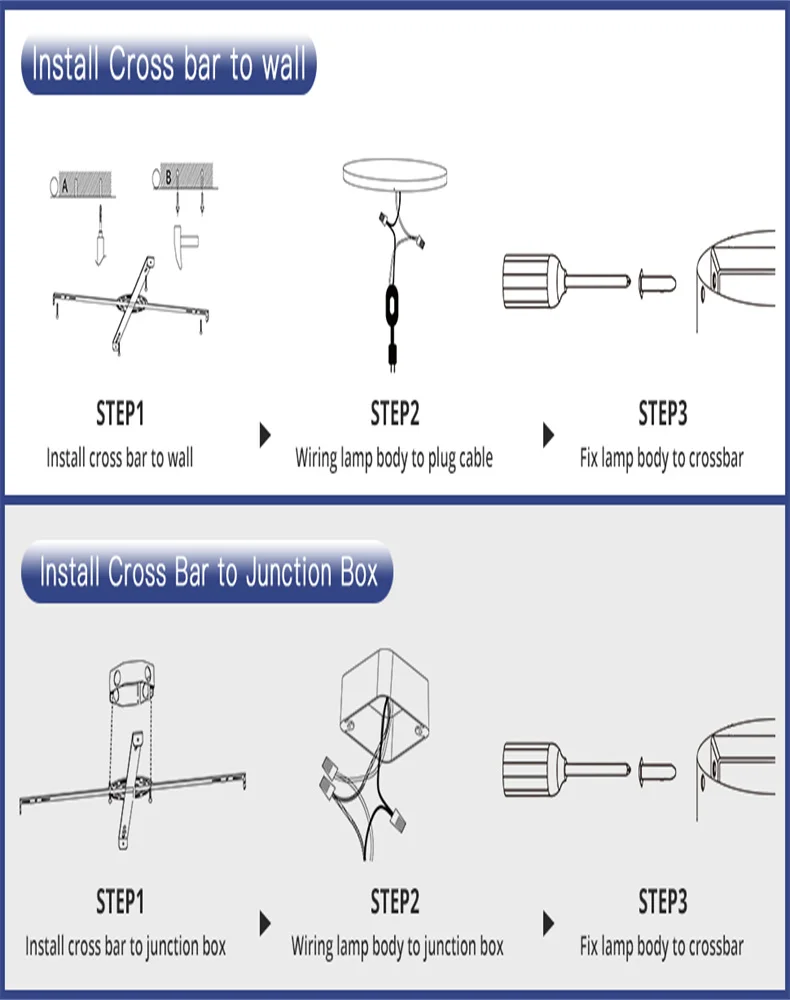 Install Cross bar to wall

A

B

STEP1
Install cross bar to wall

STEP2
Wiring lamp body to plug cable

STEP3
Fix lamp body to crossbar

Install Cross Bar to Junction Box

STEP1
Install cross bar to junction box

STEP2
Wiring lamp body to junction box

STEP3
Fix lamp body to crossbar